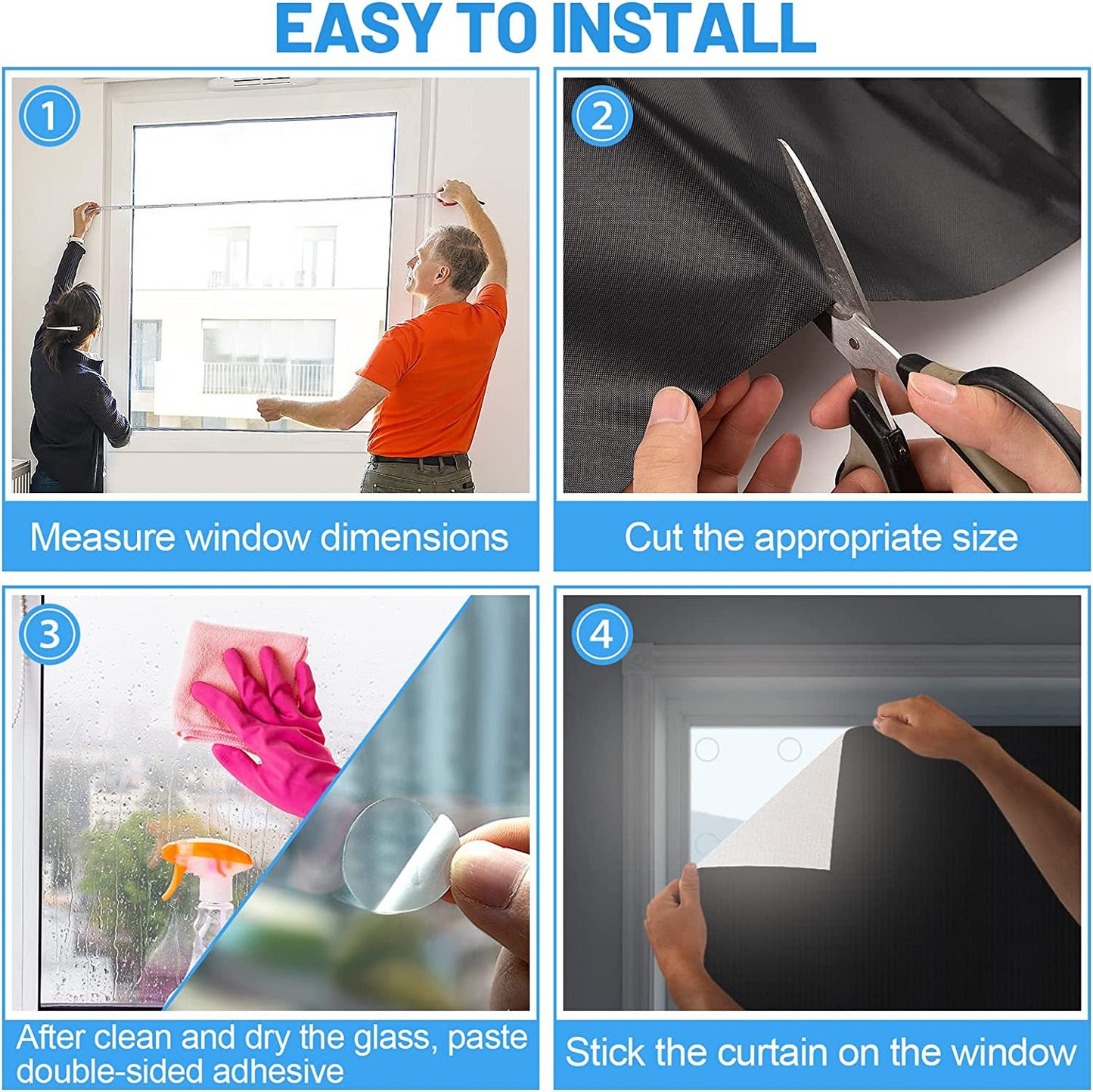 EASY TO INSTALL

1

Measure window dimensions

2

Cut the appropriate size

3

After clean and dry the glass, paste double-sided adhesive

4

Stick the curtain on the window