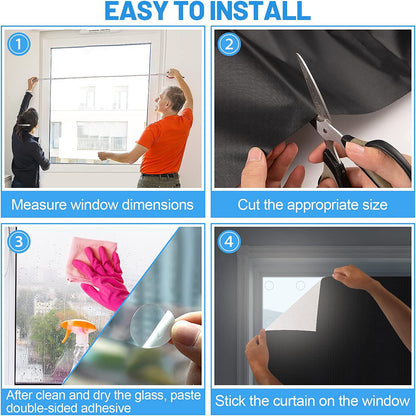 EASY TO INSTALL

1

Measure window dimensions

2

Cut the appropriate size

3

After clean and dry the glass, paste double-sided adhesive

4

Stick the curtain on the window